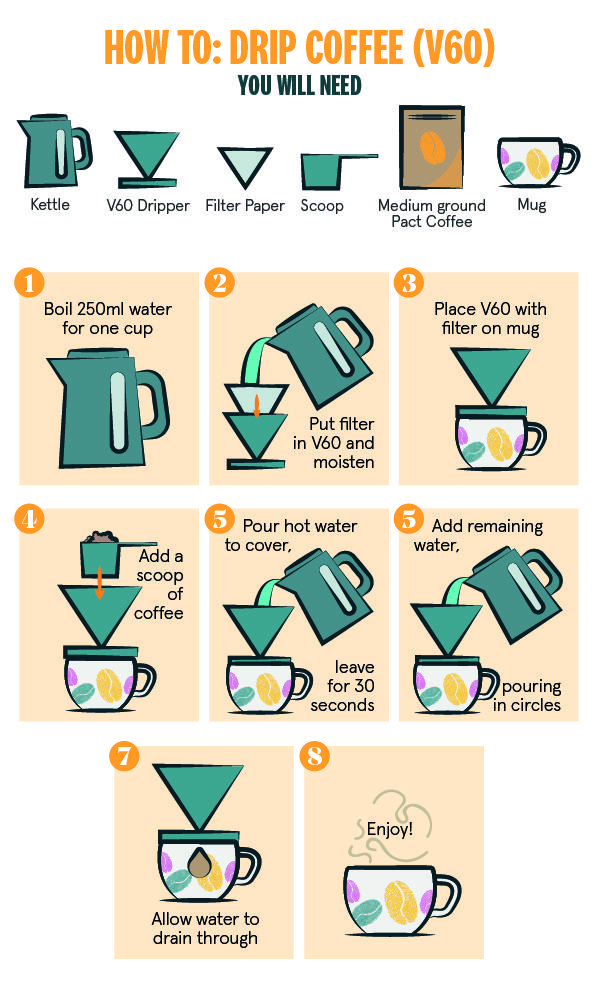 HOW TO: DRIP COFFEE (V60)
YOU WILL NEED

Kettle
V60 Dripper
Filter Paper
Scoop
Medium ground Pact Coffee
Mug

1
Boil 250ml water for one cup

2
Put filter in V60 and moisten

3
Place V60 with filter on mug

4
Add a scoop of coffee

5
Pour hot water to cover, leave for 30 seconds

5
Add remaining water, pouring in circles

7
Allow water to drain through

8
Enjoy!